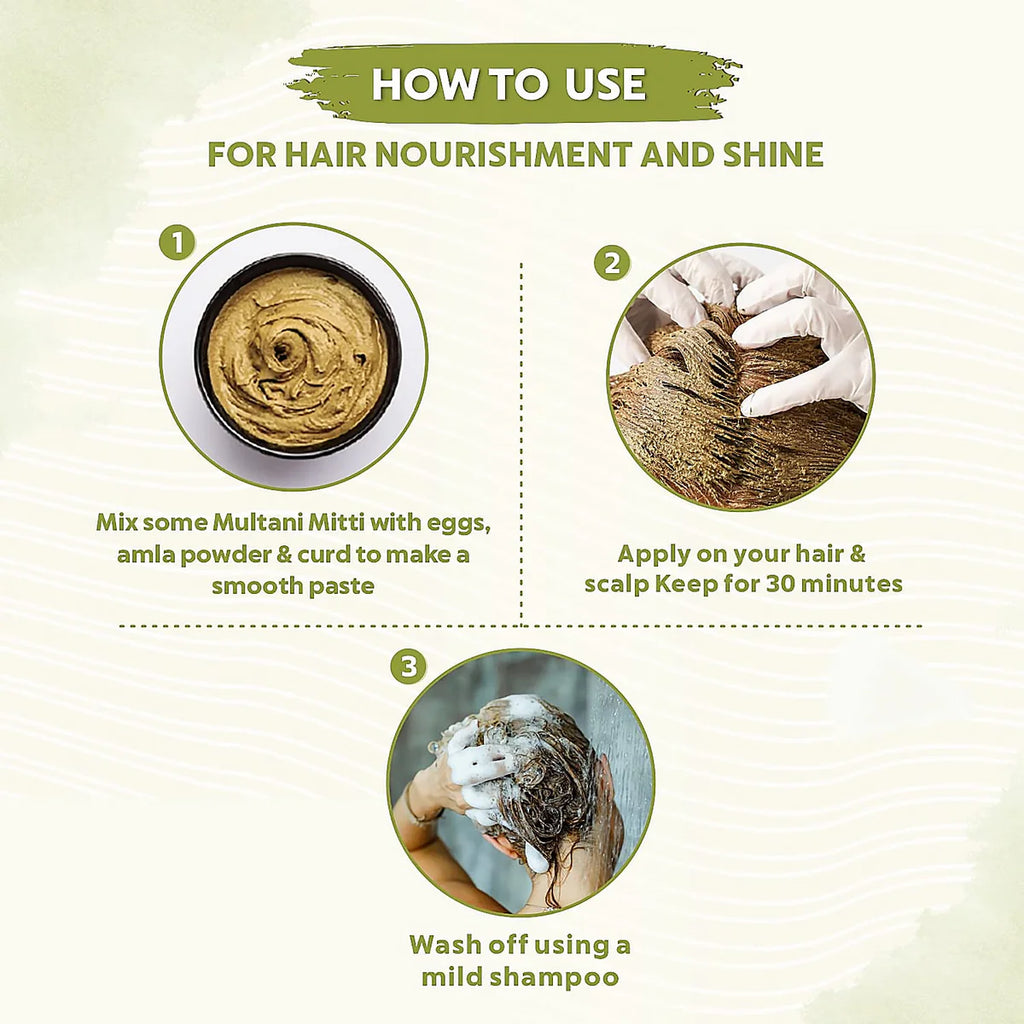 HOW TO USE

FOR HAIR NOURISHMENT AND SHINE

1

Mix some Multani Mitti with eggs, amla powder & curd to make a smooth paste

2

Apply on your hair & scalp Keep for 30 minutes

3

Wash off using a mild shampoo