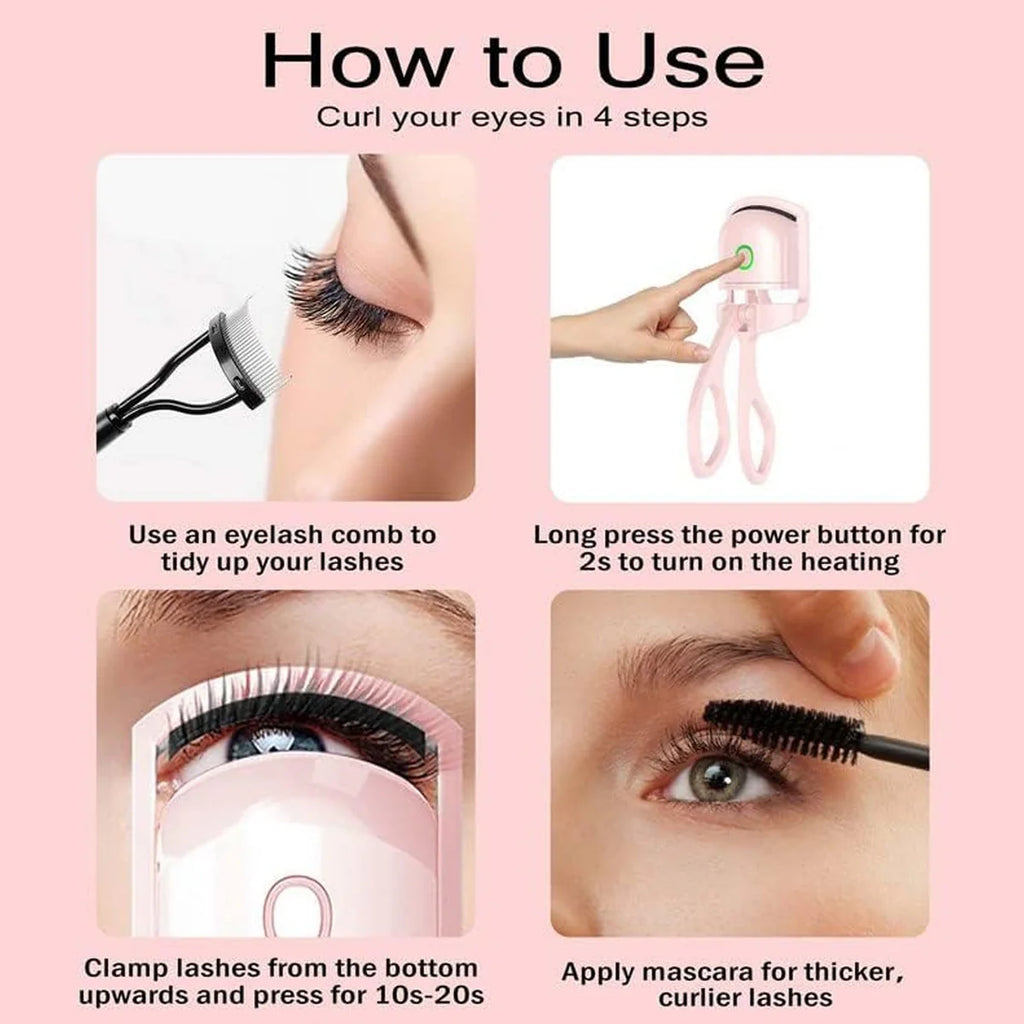 How to Use

Curl your eyes in 4 steps

Use an eyelash comb to tidy up your lashes

Long press the power button for 2s to turn on the heating

Clamp lashes from the bottom upwards and press for 10s-20s

Apply mascara for thicker, curlier lashes